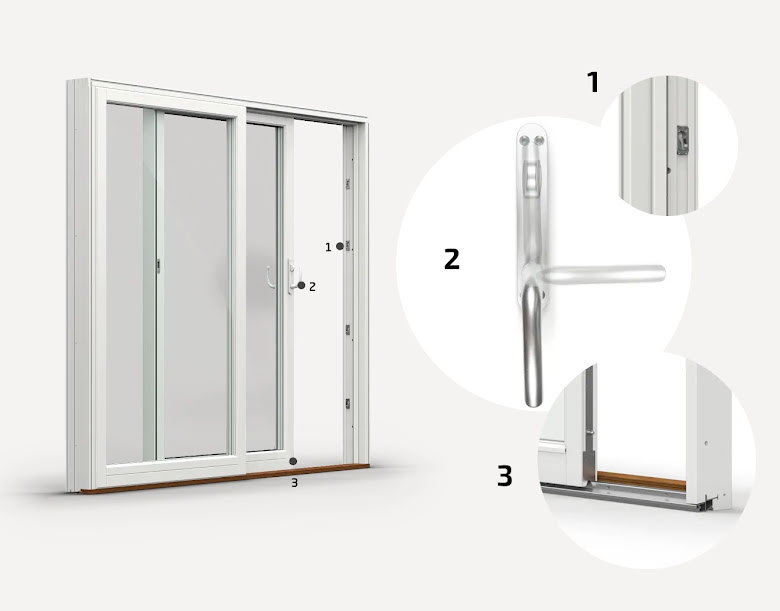 1
2
3
1
2
3